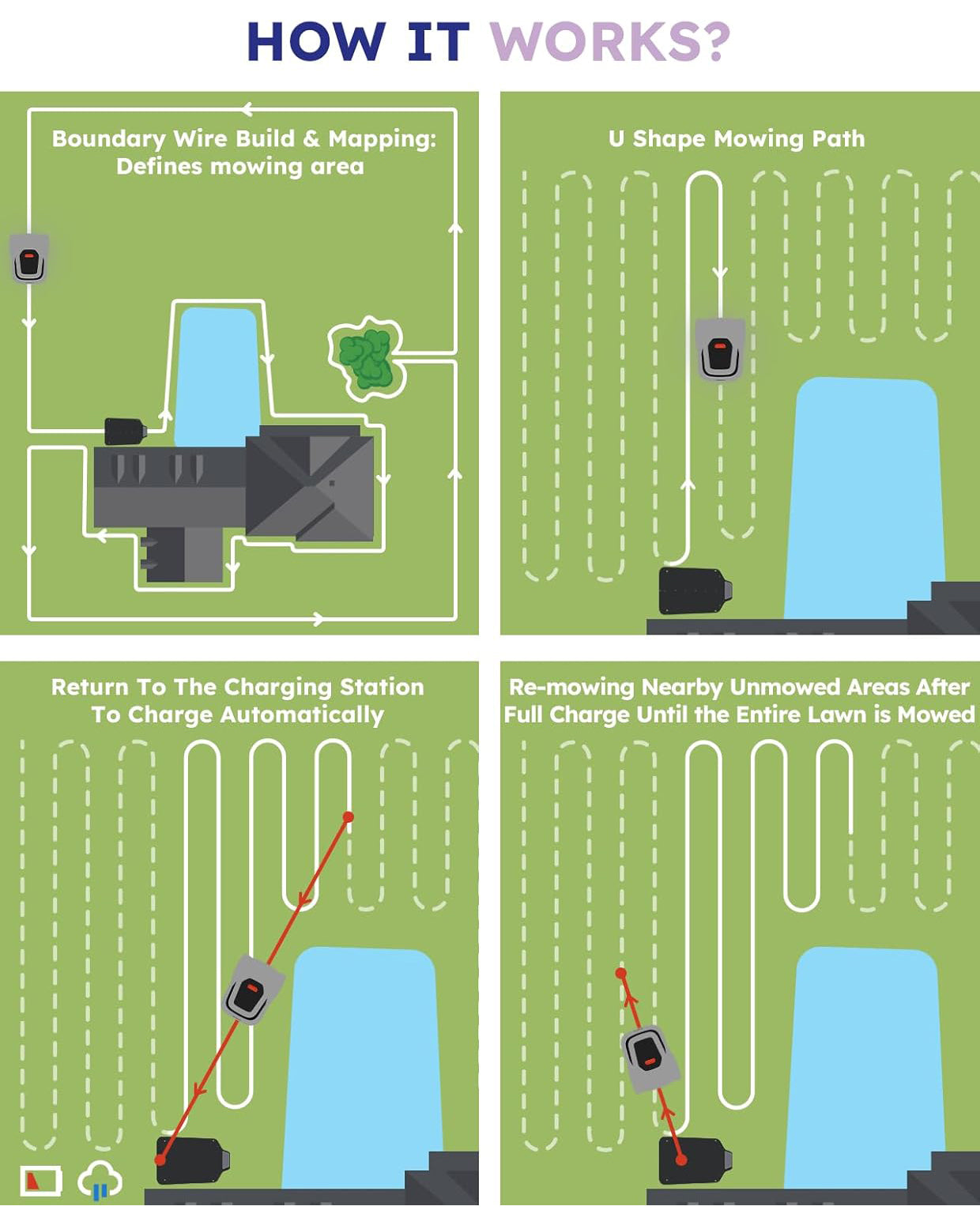 HOW IT WORKS?

Boundary Wire Build & Mapping: Defines mowing area

U Shape Mowing Path

Return To The Charging Station To Charge Automatically

Re-mowing Nearby Unmowed Areas After Full Charge Until the Entire Lawn is Mowed